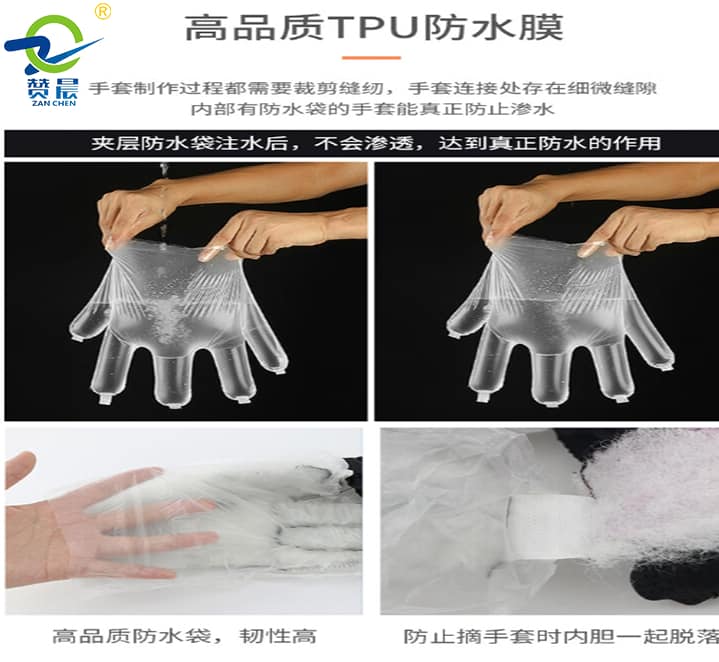 ®
赞晨
ZAN CHEN

高品质TPU防水膜

手套制作过程都需要裁剪缝纫，手套连接处存在细微缝隙
内部有防水袋的手套能真正防止渗水

夹层防水袋注水后，不会渗透，达到真正防水的作用

高品质防水袋，韧性高

防止摘手套时内胆一起脱落